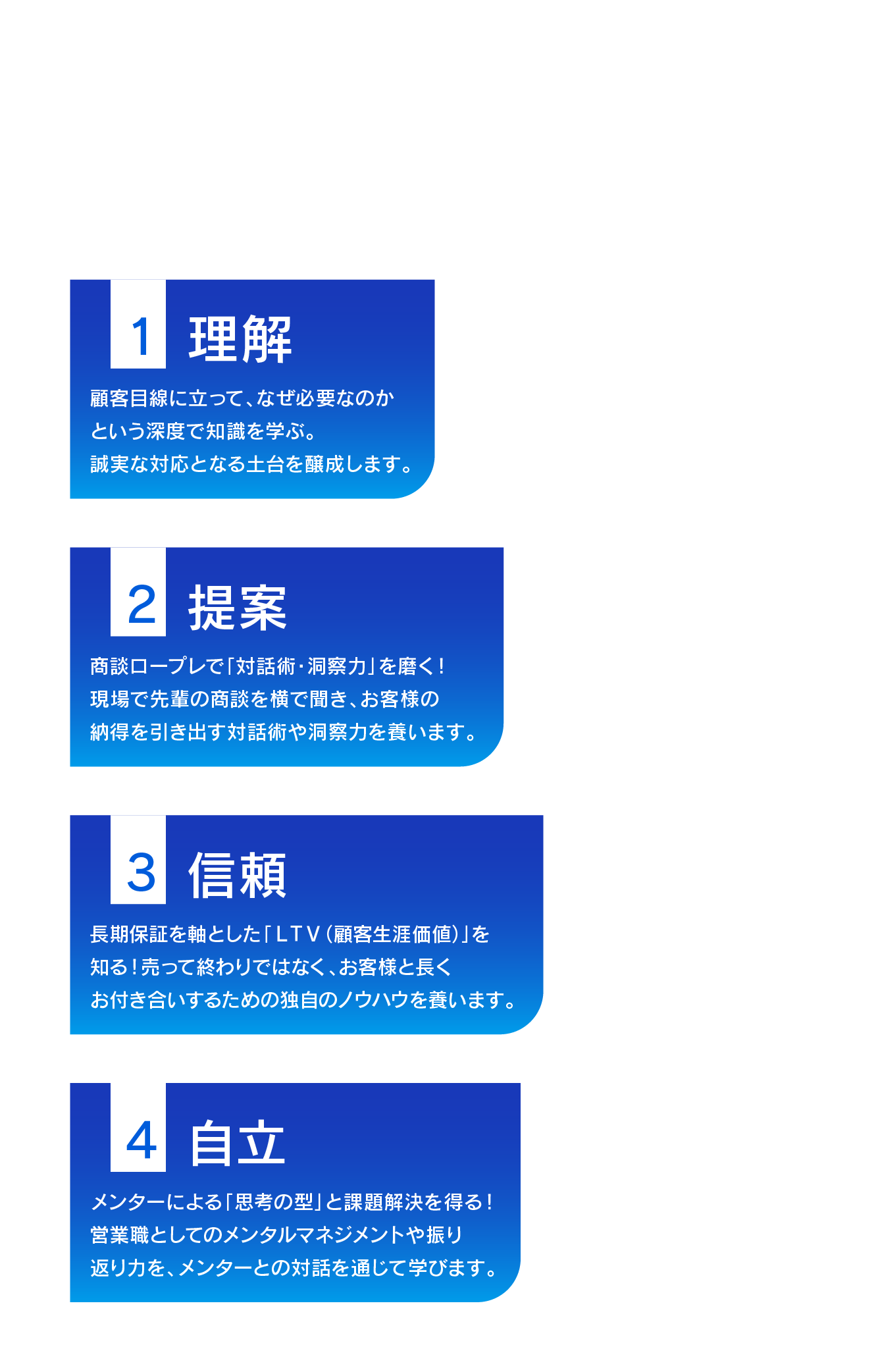 1 理解

顧客目線に立って、なぜ必要なのかという深度で知識を学ぶ。誠実な対応となる土台を醸成します。

2 提案

商談ロープレで「対話術・洞察力」を磨く！現場で先輩の商談を横で聞き、お客様の納得を引き出す対話術や洞察力を養います。

3 信頼

長期保証を軸とした「LTV（顧客生涯価値）」を知る！売って終わりではなく、お客様と長くお付き合いするための独自のノウハウを養います。

4 自立

メンターによる「思考の型」と課題解決を得る！営業職としてのメンタルマネジメントや振り返り力を、メンターとの対話を通じて学びます。