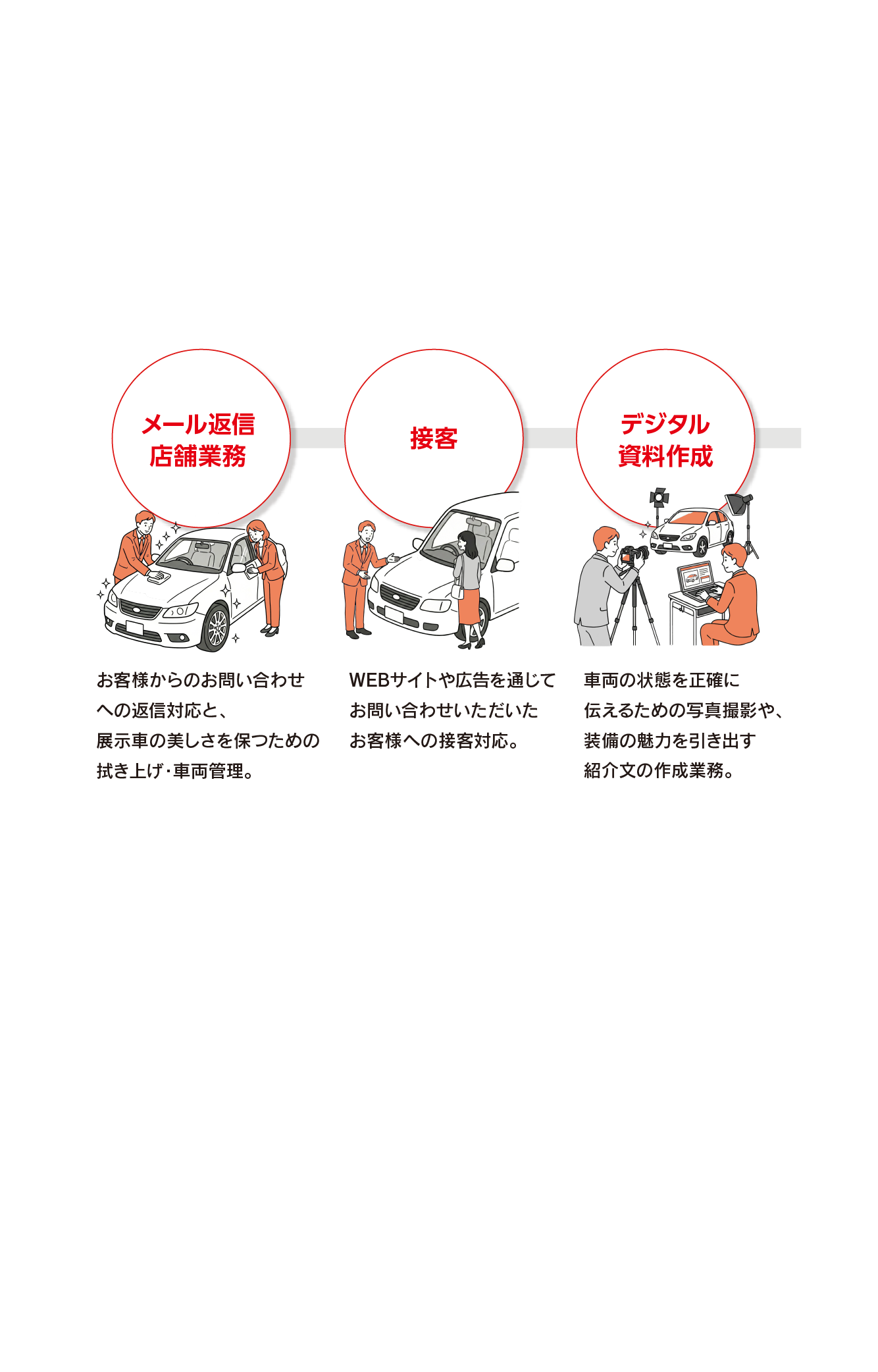 メール返信
店舗業務

お客様からのお問い合わせへの返信対応と、展示車の美しさを保つための拭き上げ･車両管理。

接客

WEBサイトや広告を通じてお問い合わせいただいたお客様への接客対応。

デジタル
資料作成

車両の状態を正確に伝えるための写真撮影や、装備の魅力を引き出す紹介文の作成業務。