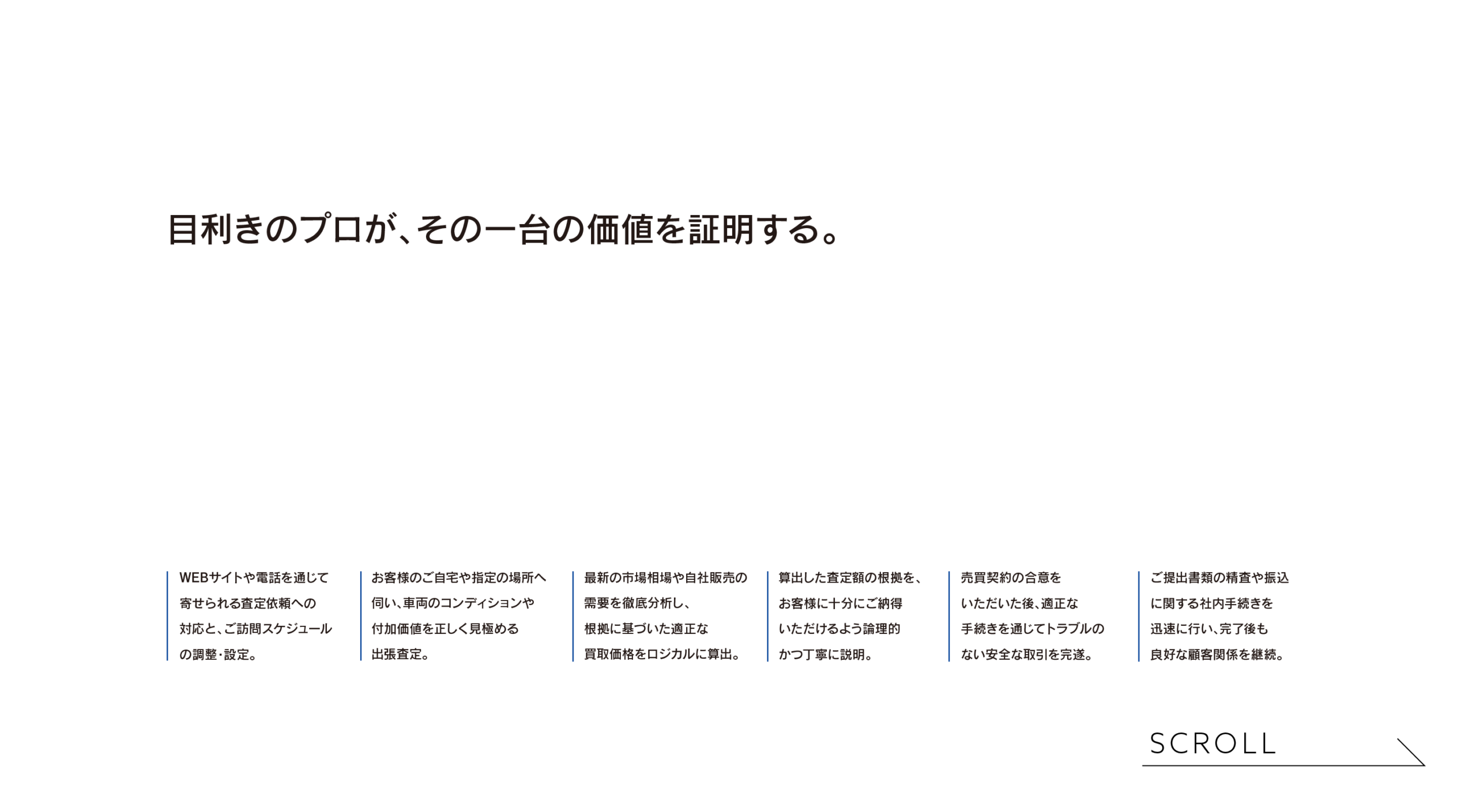 目利きのプロが、その一台の価値を証明する。

WEBサイトや電話を通じて寄せられる査定依頼への対応と、ご訪問スケジュールの調整・設定。

お客様のご自宅や指定の場所へ伺い、車両のコンディションや付加価値を正しく見極める出張査定。

最新の市場相場や自社販売の需要を徹底分析し、根拠に基づいた適正な買取価格をロジカルに算出。

算出した査定額の根拠を、お客様に十分にご納得いただけるよう論理的かつ丁寧に説明。

売買契約の合意をいただいた後、適正な手続きを通じてトラブルのない安全な取引を完遂。

ご提出書類の精査や振込に関する社内手続きを迅速に行い、完了後も良好な顧客関係を継続。

SCROLL